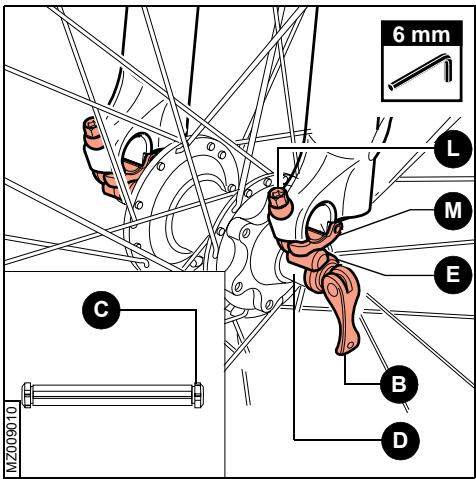 6 mm

L

M

E

C

B

D

MZ009010