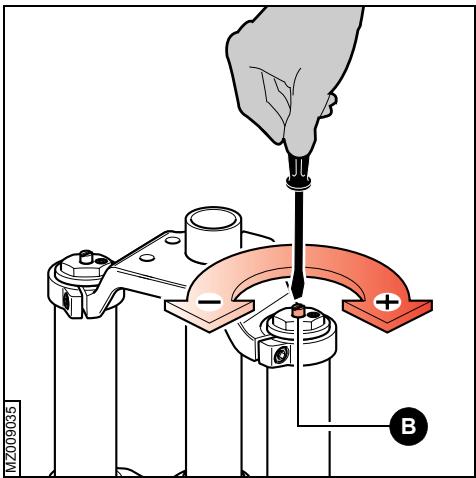 −
+
B
MZ009035