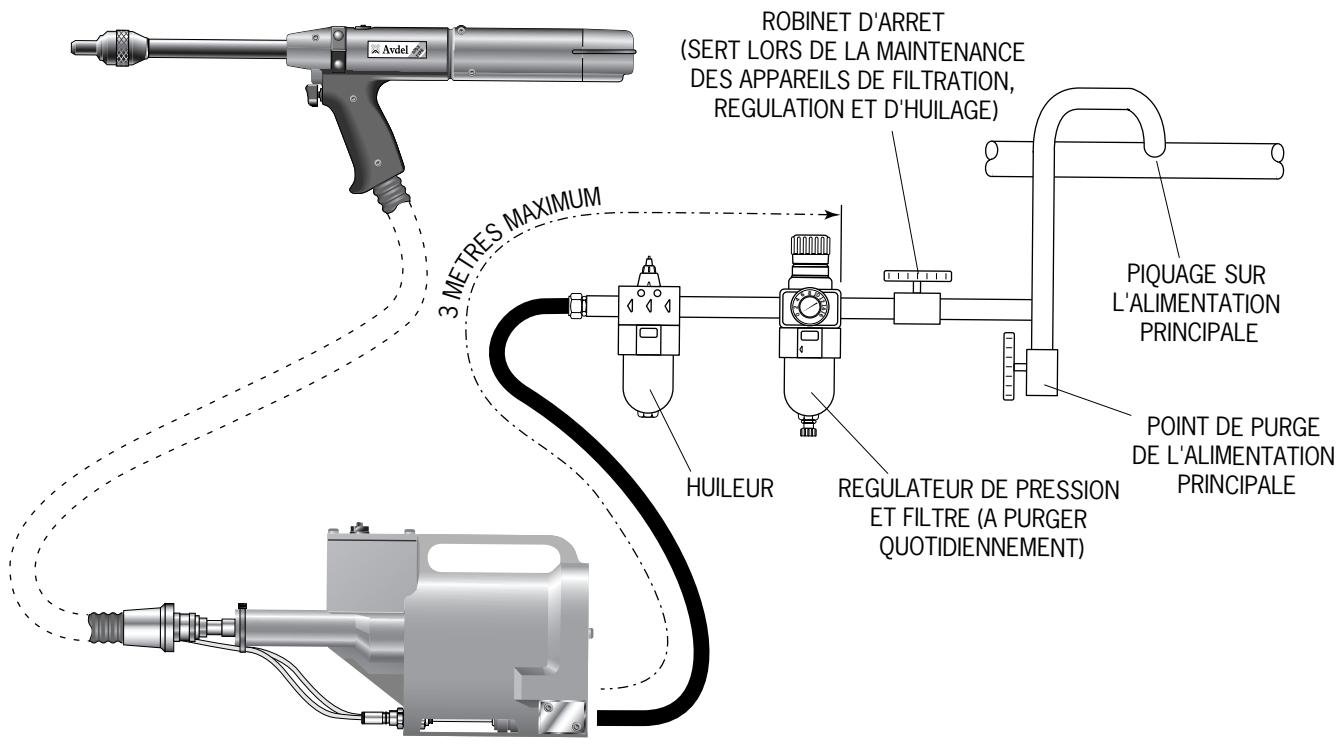 Avdel

ROBINET D'ARRET
(SERT LORS DE LA MAINTENANCE
DES APPAREILS DE FILTRATION,
REGULATION ET D'HUILAGE)

3 METRES MAXIMUM

PIQUAGE SUR
L'ALIMENTATION
PRINCIPALE

POINT DE PURGE
DE L'ALIMENTATION
PRINCIPALE

HUILEUR

REGULATEUR DE PRESSION
ET FILTRE (A PURGER
QUOTIDIENNEMENT)