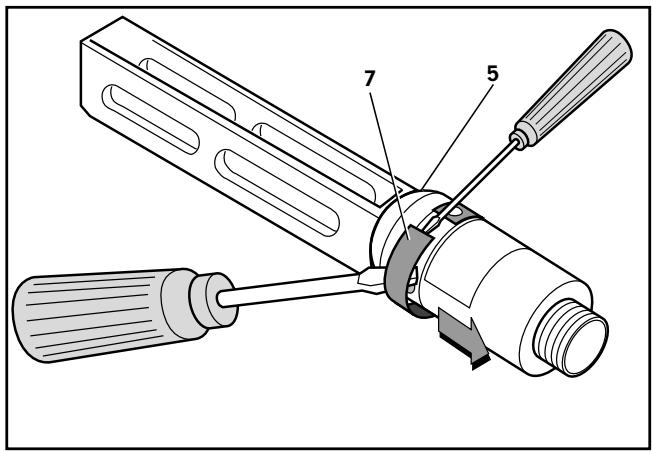 7
5