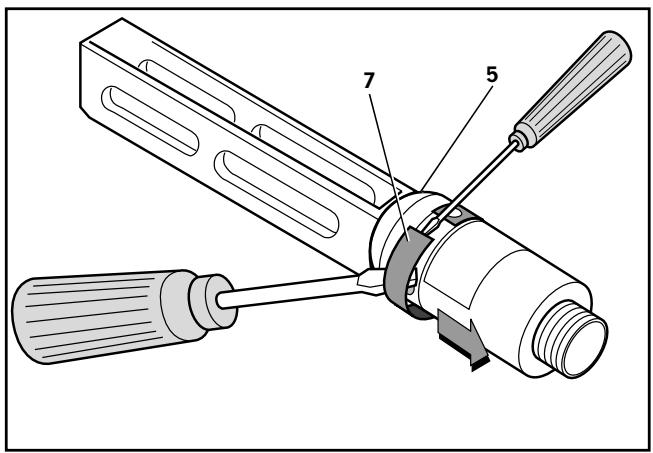 7
5