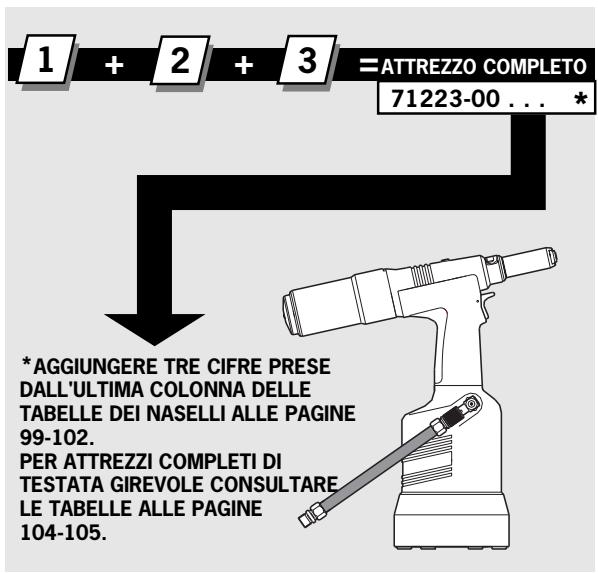 1 + 2 + 3 = ATTREZZO COMPLETO

71223-00 . . . *

*AGGIUNGERE TRE CIFRE PRESE DALL'ULTIMA COLONNA DELLE TABELLE DEI NASELLI ALLE PAGINE 99-102.
PER ATTREZZI COMPLETI DI TESTATA GIREVOLE CONSULTARE LE TABELLE ALLE PAGINE 104-105.