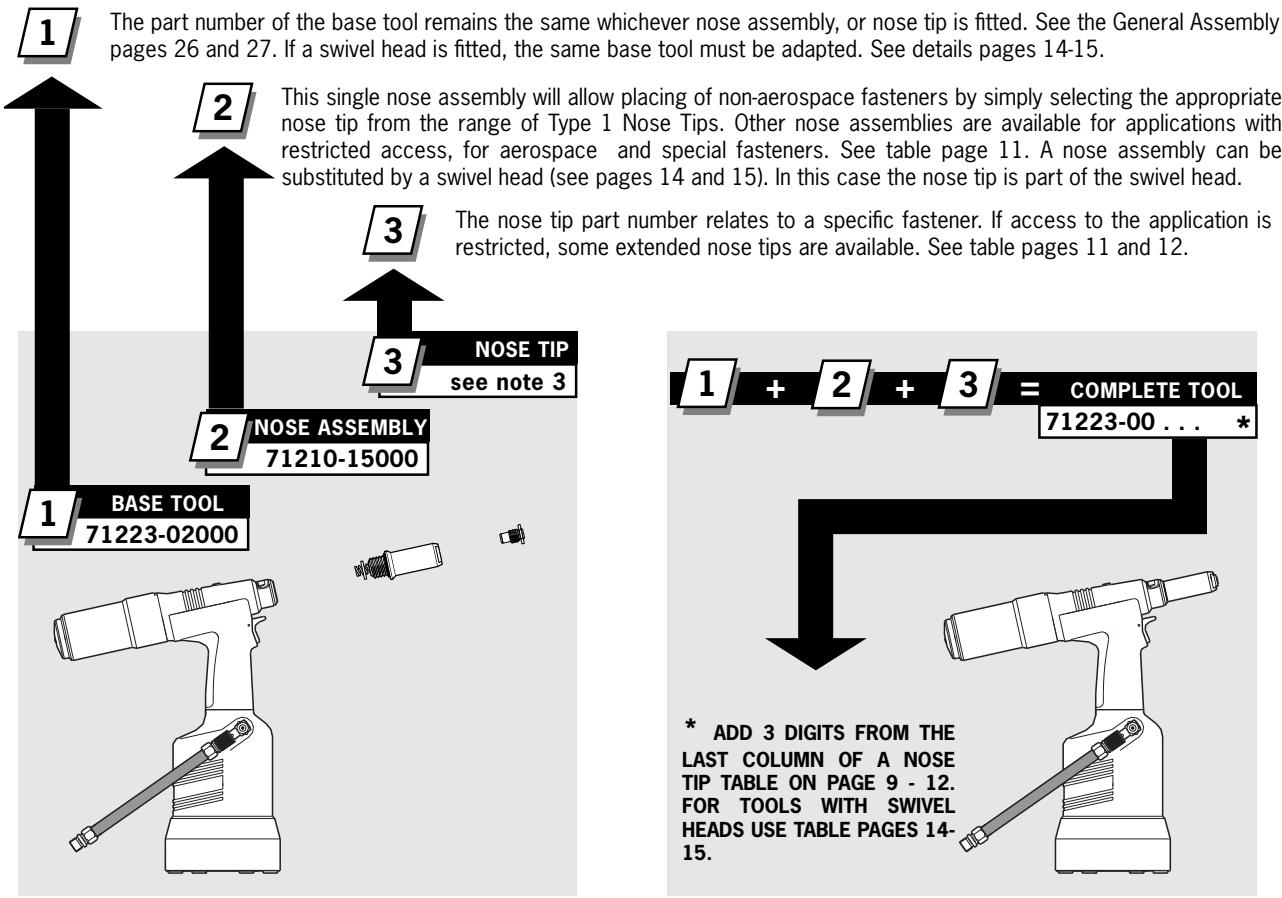 1

The part number of the base tool remains the same whichever nose assembly, or nose tip is fitted. See the General Assembly pages 26 and 27. If a swivel head is fitted, the same base tool must be adapted. See details pages 14-15.

2

This single nose assembly will allow placing of non-aerospace fasteners by simply selecting the appropriate nose tip from the range of Type 1 Nose Tips. Other nose assemblies are available for applications with restricted access, for aerospace and special fasteners. See table page 11. A nose assembly can be substituted by a swivel head (see pages 14 and 15). In this case the nose tip is part of the swivel head.

3

The nose tip part number relates to a specific fastener. If access to the application is restricted, some extended nose tips are available. See table pages 11 and 12.

3 NOSE TIP
see note 3

2 NOSE ASSEMBLY
71210-15000

1 BASE TOOL
71223-02000

1 + 2 + 3 = COMPLETE TOOL
71223-00 . . . *

* ADD 3 DIGITS FROM THE LAST COLUMN OF A NOSE TIP TABLE ON PAGE 9 - 12. FOR TOOLS WITH SWIVEL HEADS USE TABLE PAGES 14-15.