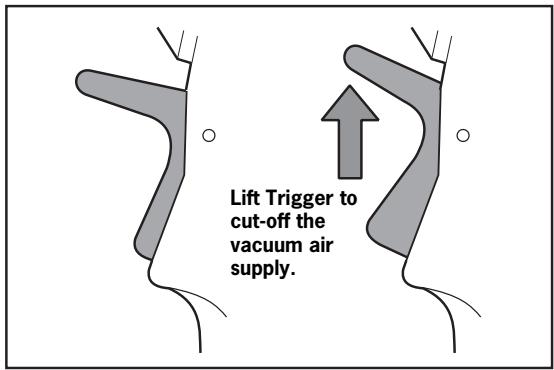 Lift Trigger to cut-off the vacuum air supply.