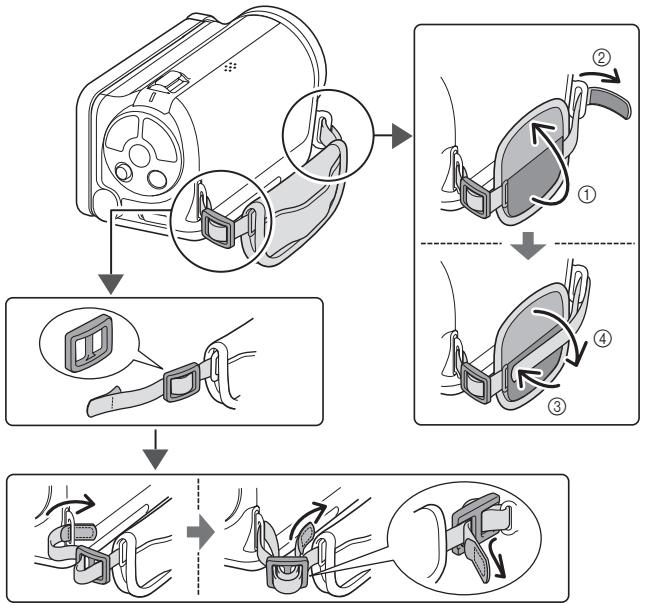 ②
①
④
③