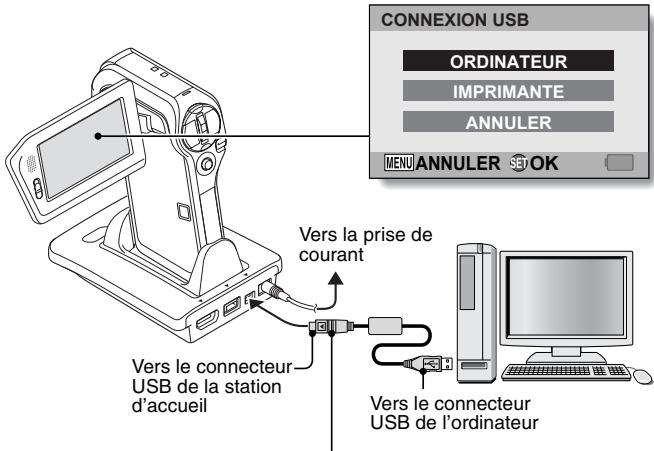 CONNEXION USB

ORDINATEUR

IMPRIMANTE

ANNULER

MENU ANNULER SET OK

Vers la prise de courant

Vers le connecteur USB de la station d'accueil

Vers le connecteur USB de l'ordinateur