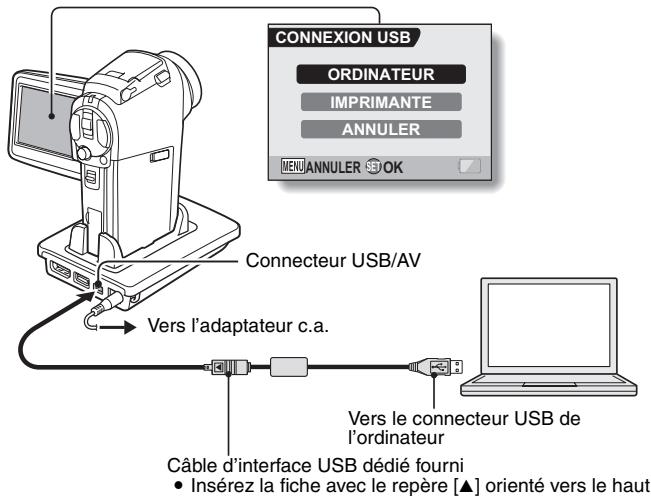 CONNEXION USB

ORDINATEUR

IMPRIMANTE

ANNULER

MENU ANNULER SET OK

Connecteur USB/AV

Vers l'adaptateur c.a.

Vers le connecteur USB de l'ordinateur

Câble d'interface USB dédié fourni

• Insérez la fiche avec le repère [▲] orienté vers le haut