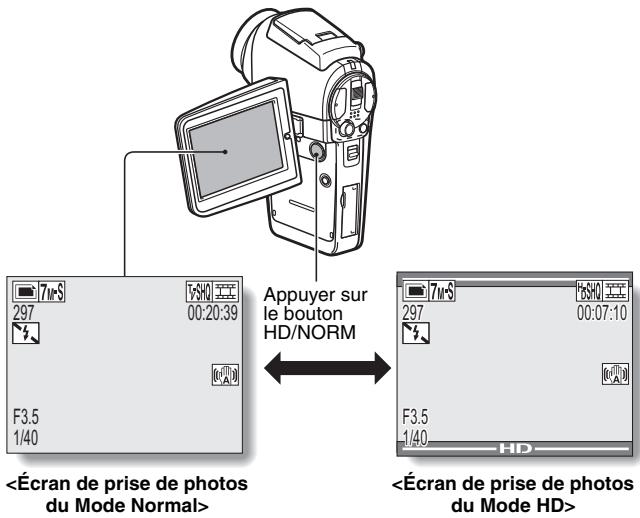 7M-S
TV-SHQ
297
00:20:39
F3.5
1/40

Appuyer sur le bouton HD/NORM

7M-S
HD-SHQ
297
00:07:10
F3.5
1/40
HD

<Écran de prise de photos du Mode Normal>

<Écran de prise de photos du Mode HD>