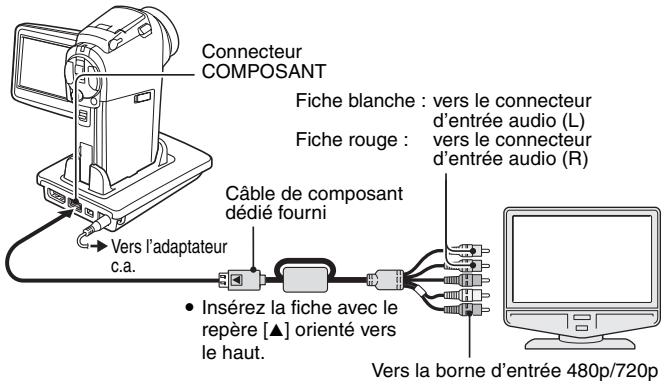 Connecteur COMPOSANT

Fiche blanche : vers le connecteur d'entrée audio (L)
Fiche rouge : vers le connecteur d'entrée audio (R)

Câble de composant dédié fourni

Vers l'adaptateur c.a.

• Insérez la fiche avec le repère [▲] orienté vers le haut.

Vers la borne d'entrée 480p/720p