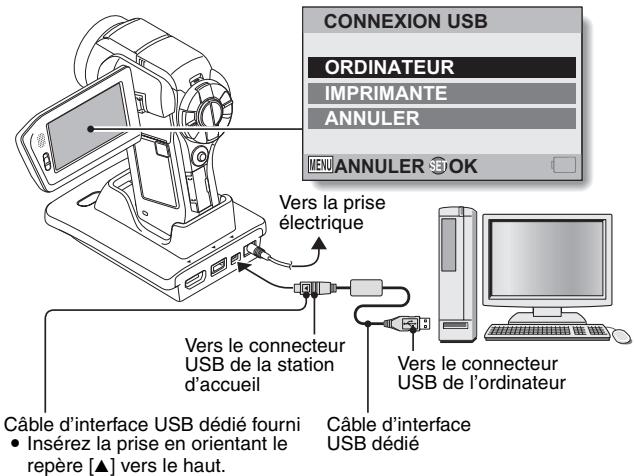 CONNEXION USB

ORDINATEUR
IMPRIMANTE
ANNULER

MENU ANNULER SET OK

Vers la prise électrique

Vers le connecteur USB de la station d'accueil

Vers le connecteur USB de l'ordinateur

Câble d'interface USB dédié fourni
• Insérez la prise en orientant le repère [▲] vers le haut.

Câble d'interface USB dédié