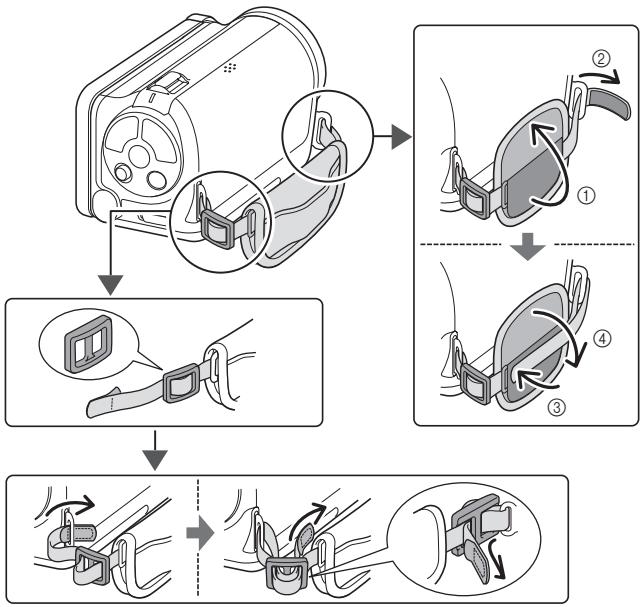 ②
①
④
③