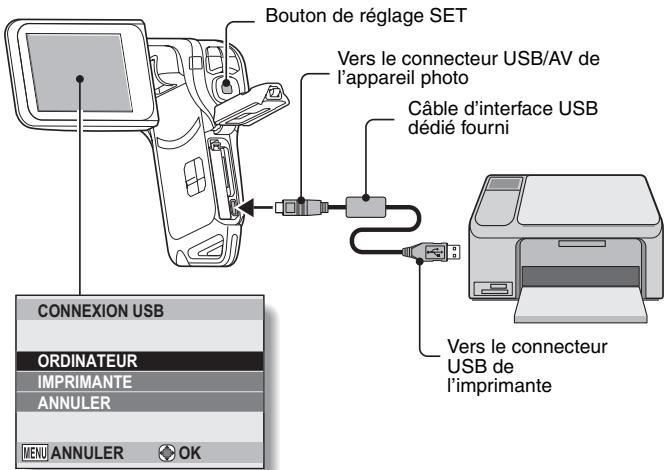 Bouton de réglage SET

Vers le connecteur USB/AV de l'appareil photo

Câble d'interface USB dédié fourni

Vers le connecteur USB de l'imprimante

CONNEXION USB

ORDINATEUR

IMPRIMANTE

ANNULER

MENU ANNULER OK