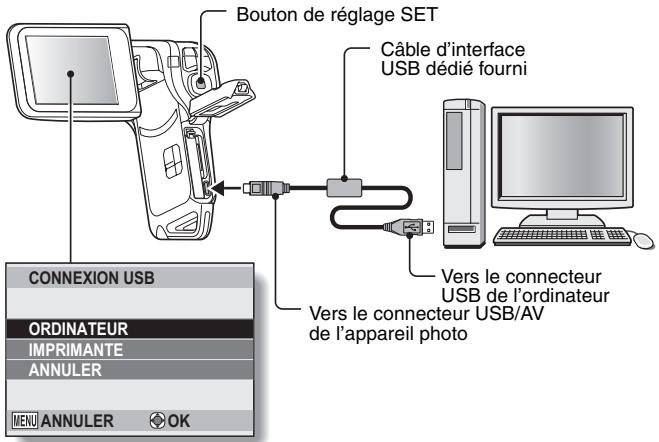 Bouton de réglage SET

Câble d'interface USB dédié fourni

Vers le connecteur USB de l'ordinateur

Vers le connecteur USB/AV de l'appareil photo

CONNEXION USB

ORDINATEUR
IMPRIMANTE
ANNULER

MENU ANNULER OK