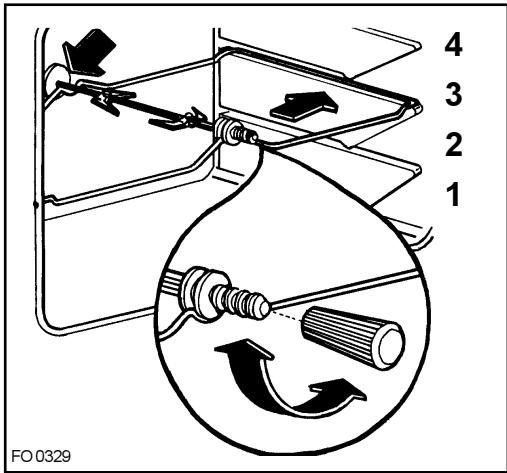 4
3
2
1
FO 0329