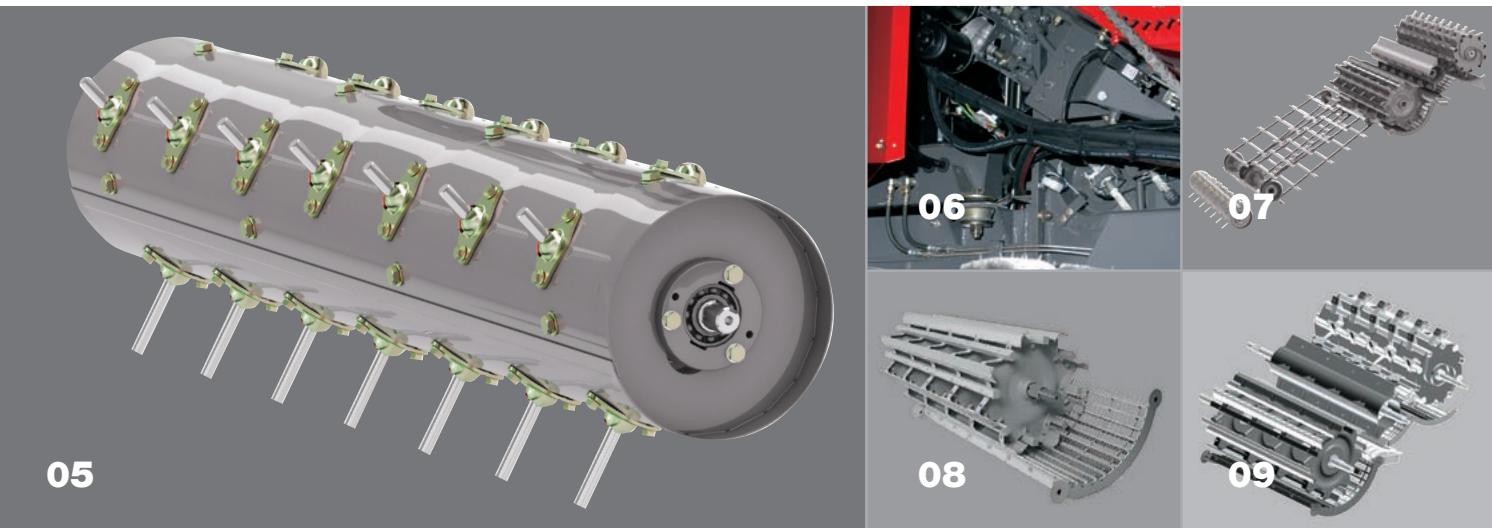 05

06

07

08

09