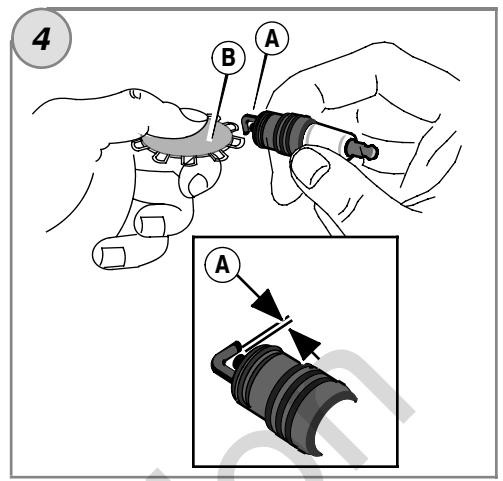 4
B
A
A