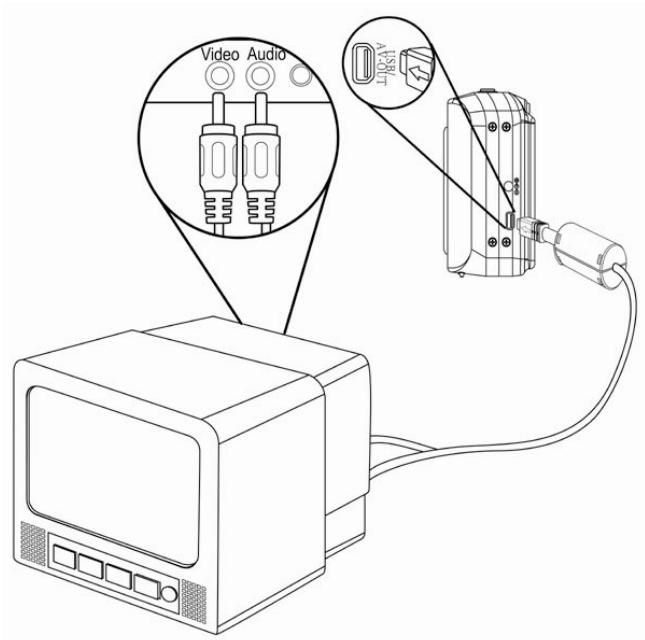 Video Audio

USB/
AV-OUT