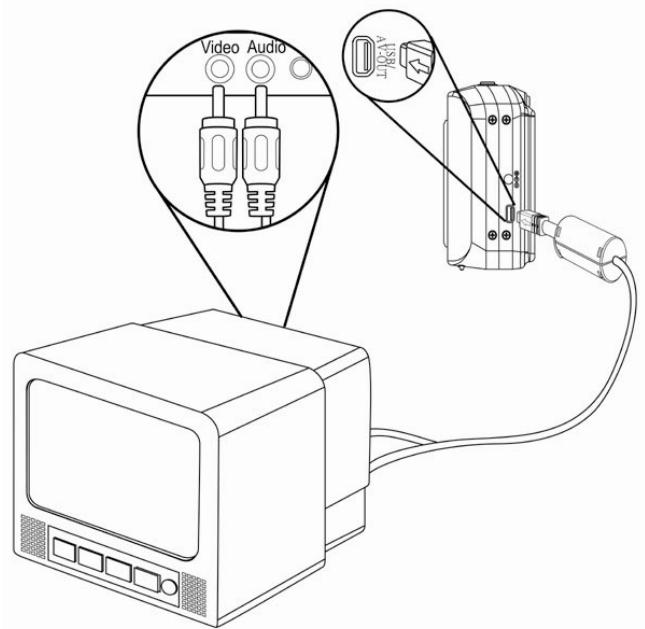 Video Audio

USB/
AV-OUT