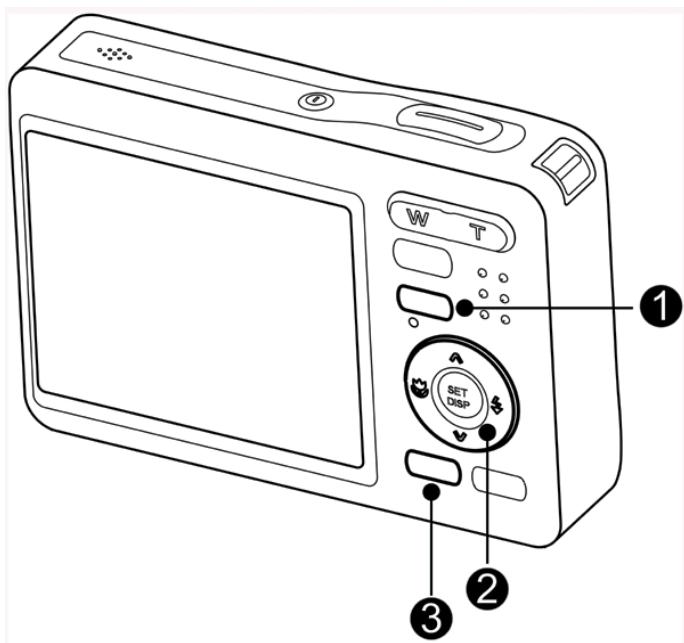 W
T
SET
DISP
1
2
3