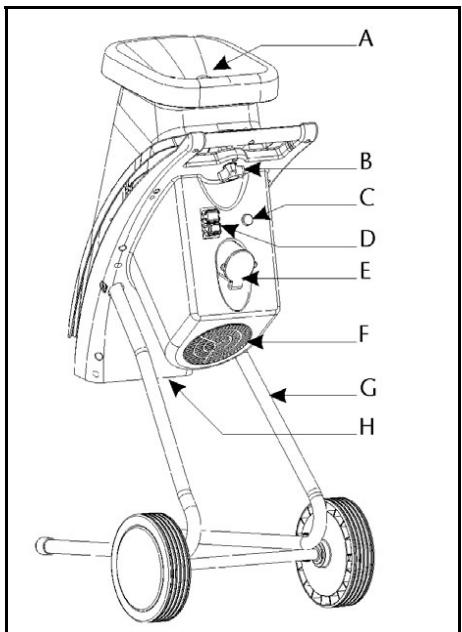 A
B
C
D
E
F
G
H