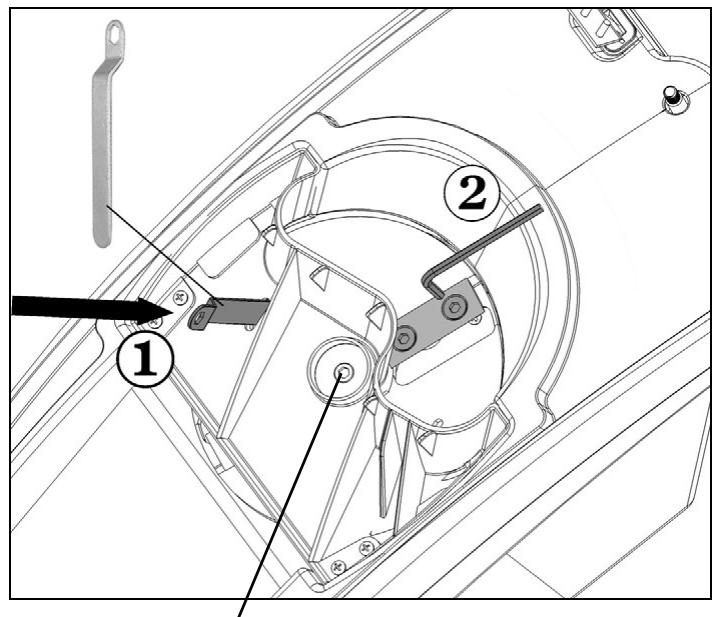 2
1