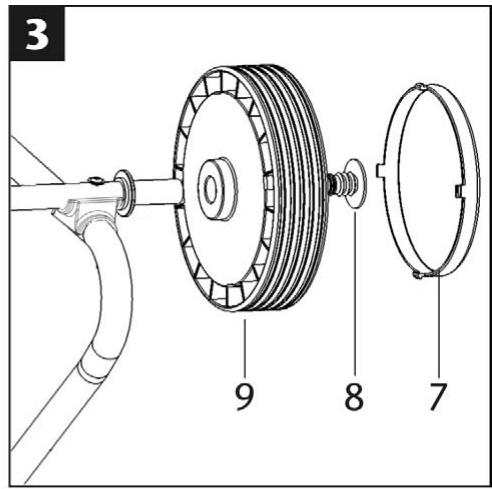 3

9

8

7