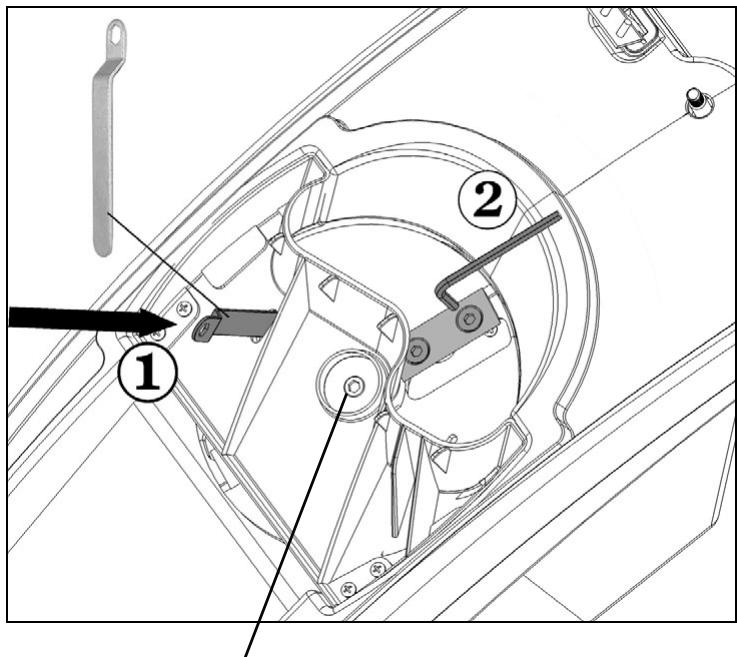 2

1