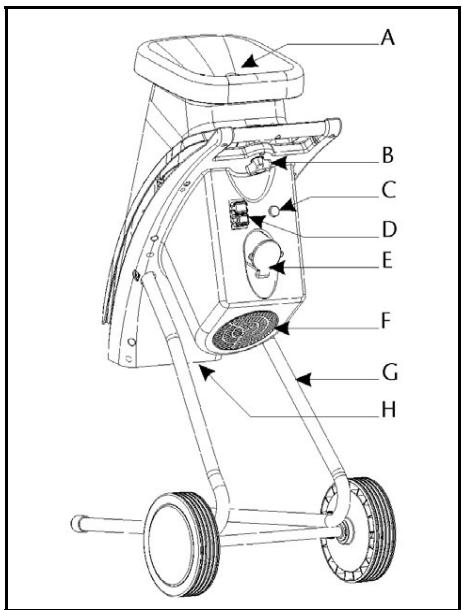 A
B
C
D
E
F
G
H