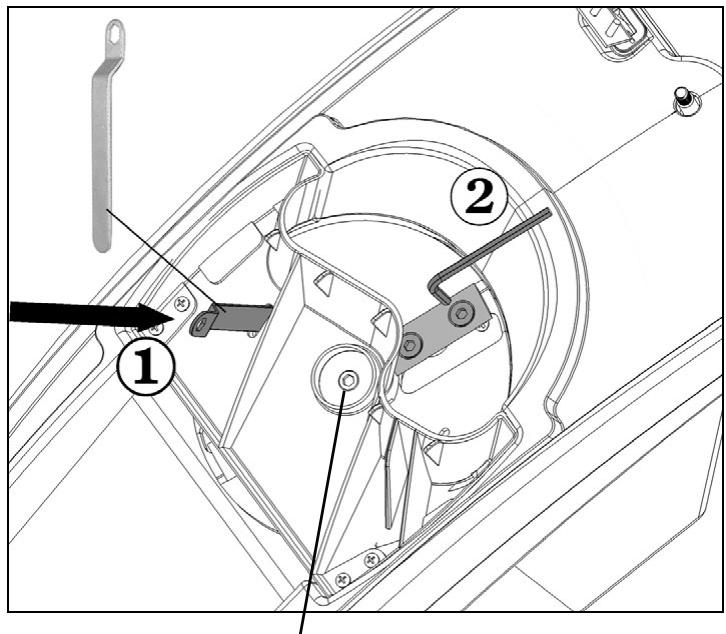 2

1