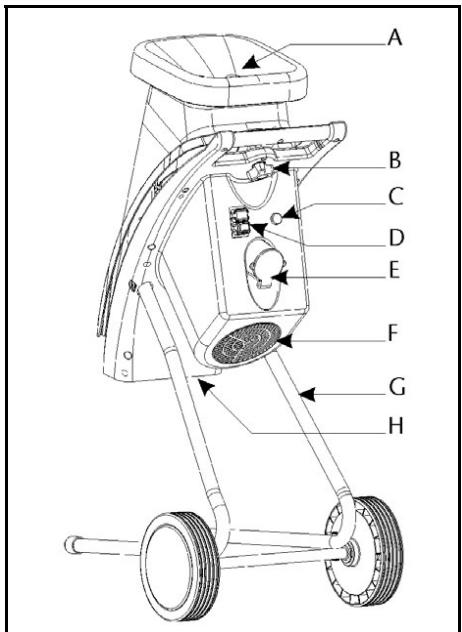 A
B
C
D
E
F
G
H