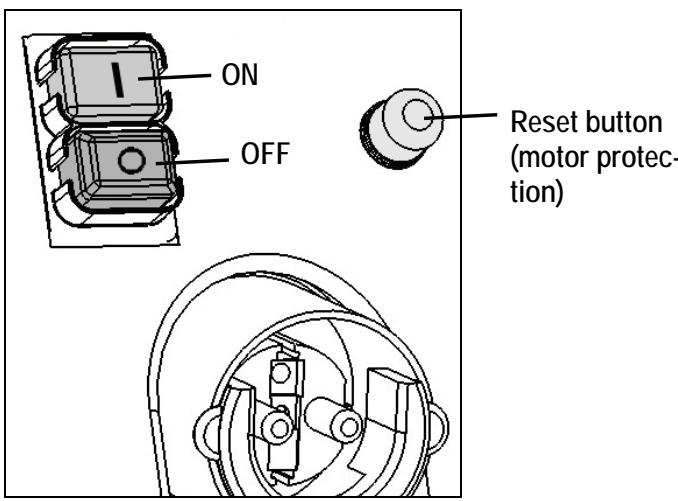 I
ON
O
OFF
Reset button (motor protection)