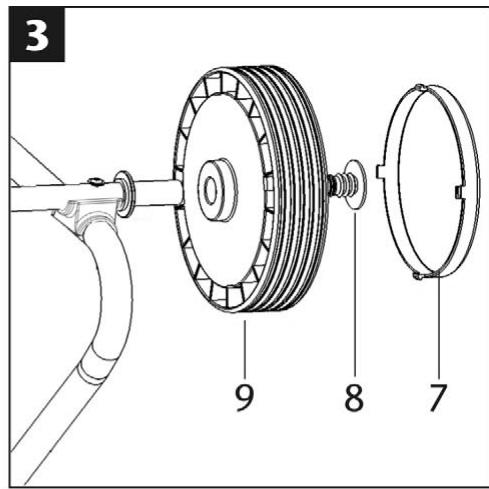 3

9

8

7