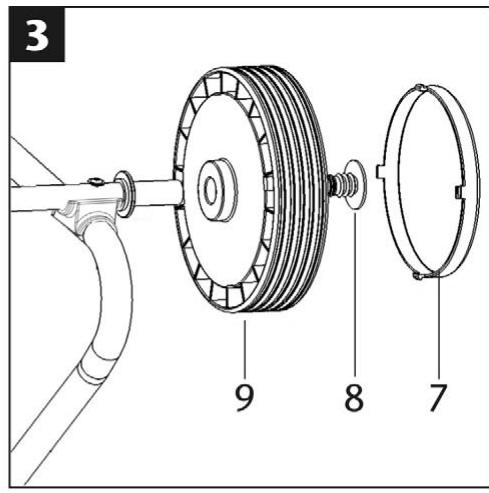 3

9

8

7