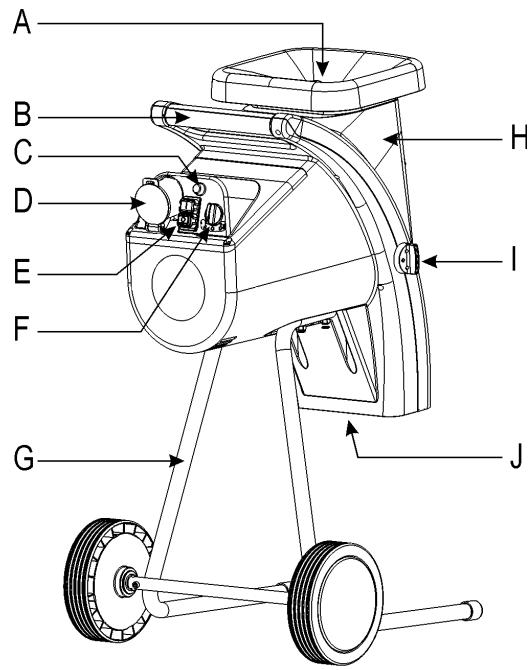 A
B
C
D
E
F
G
H
I
J