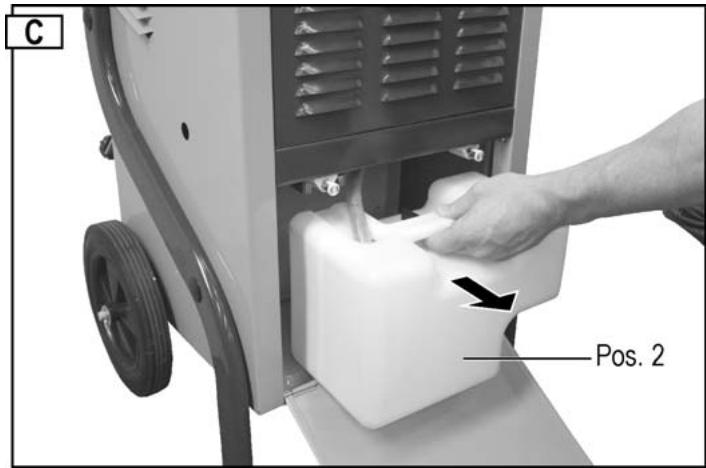 C

Pos. 2