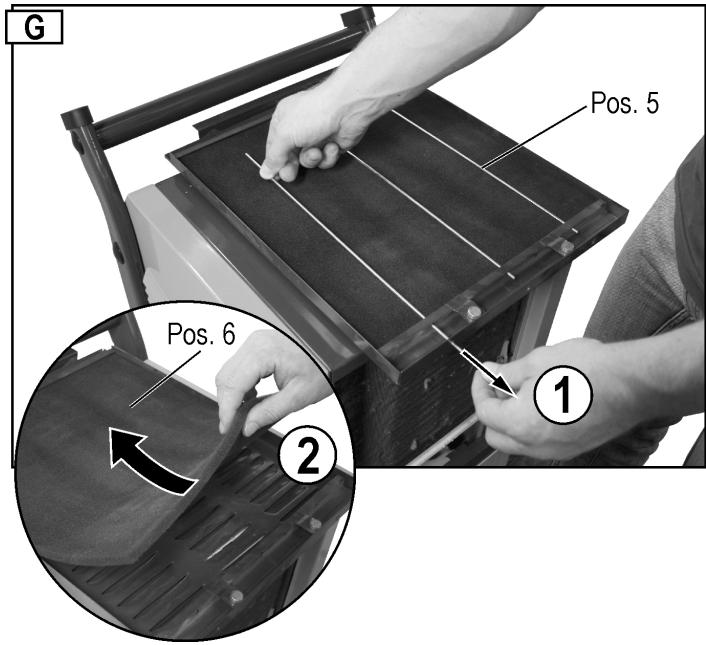 G

Pos. 5

Pos. 6

1

2