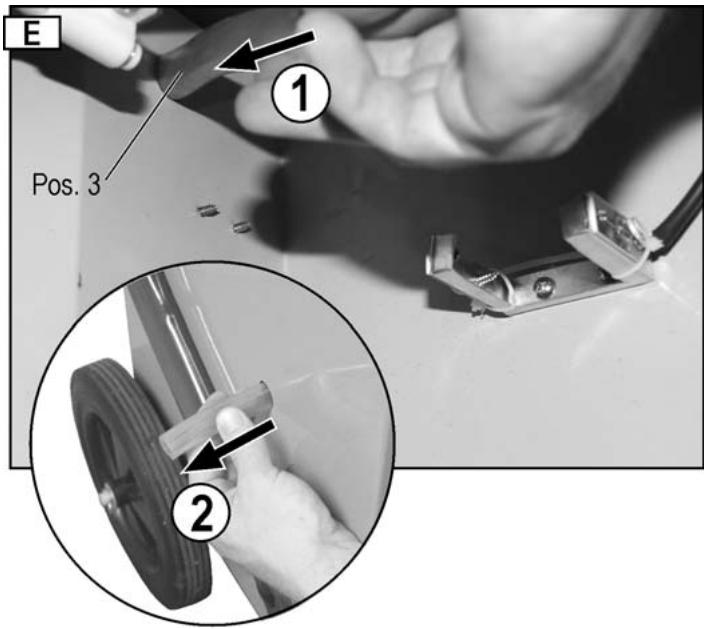 E

1

Pos. 3

2