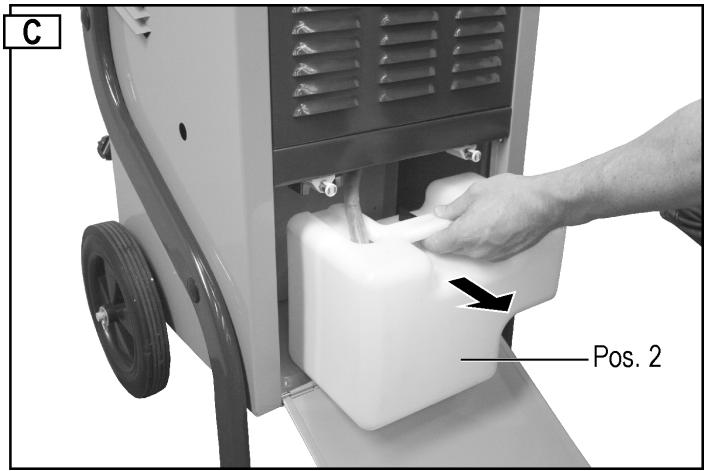 C

Pos. 2