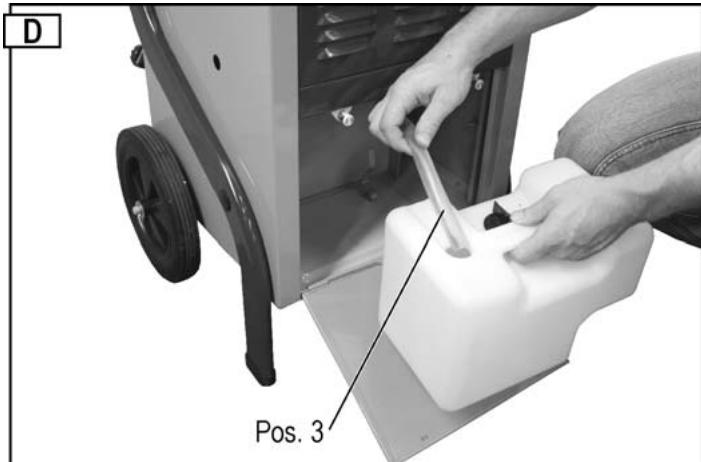 D

Pos. 3