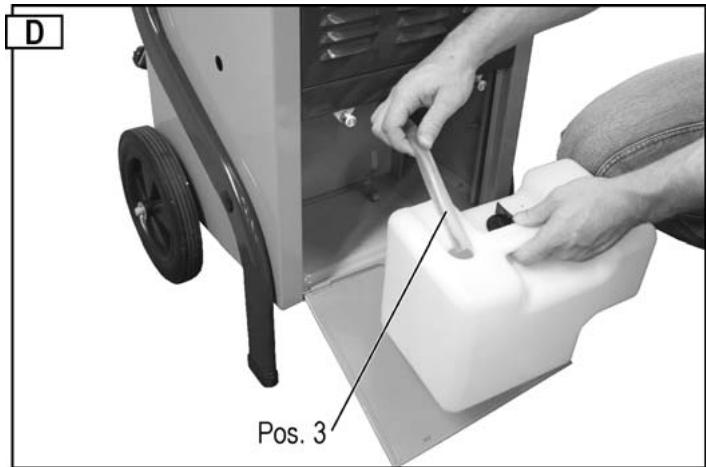 D

Pos. 3