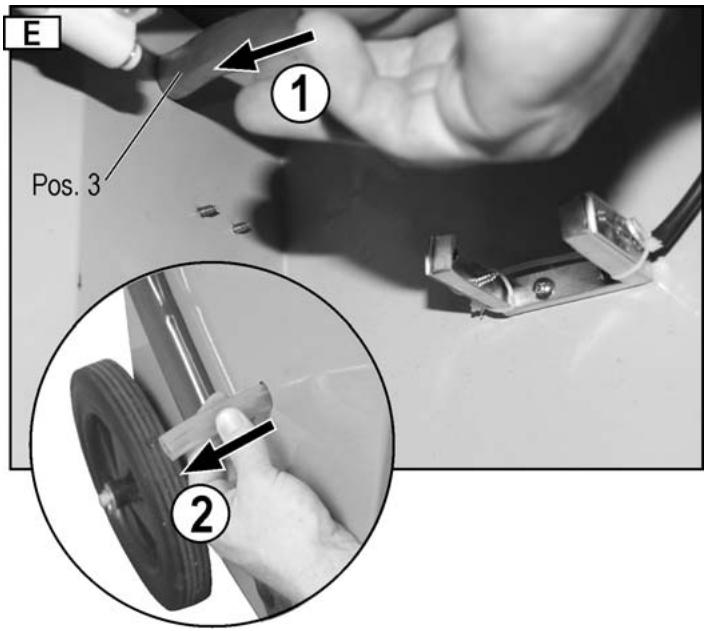 E

1

Pos. 3

2