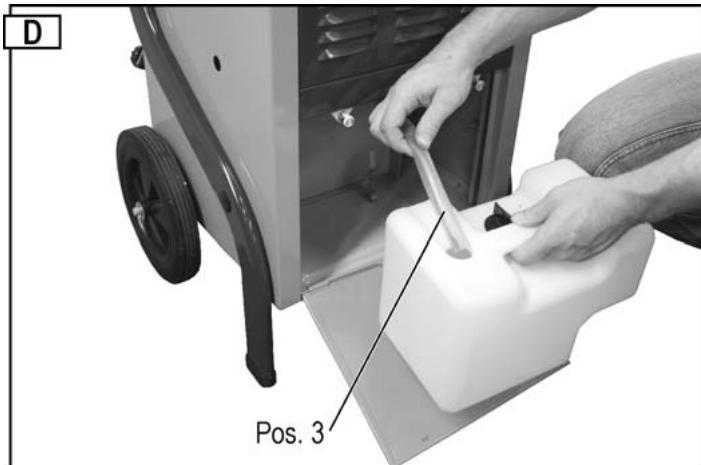 D

Pos. 3