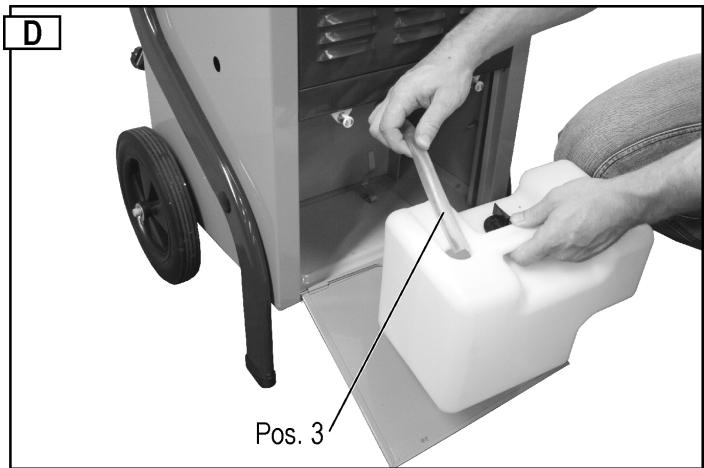 D

Pos. 3