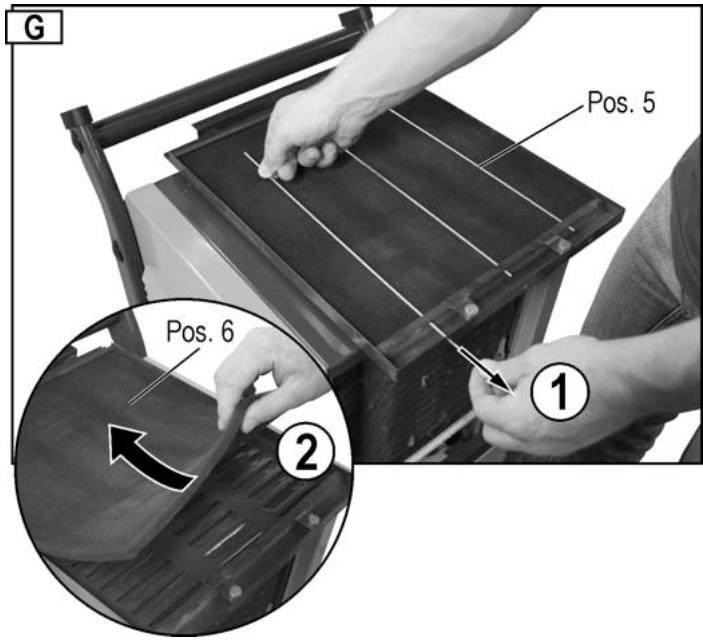 G

Pos. 5

Pos. 6

1

2