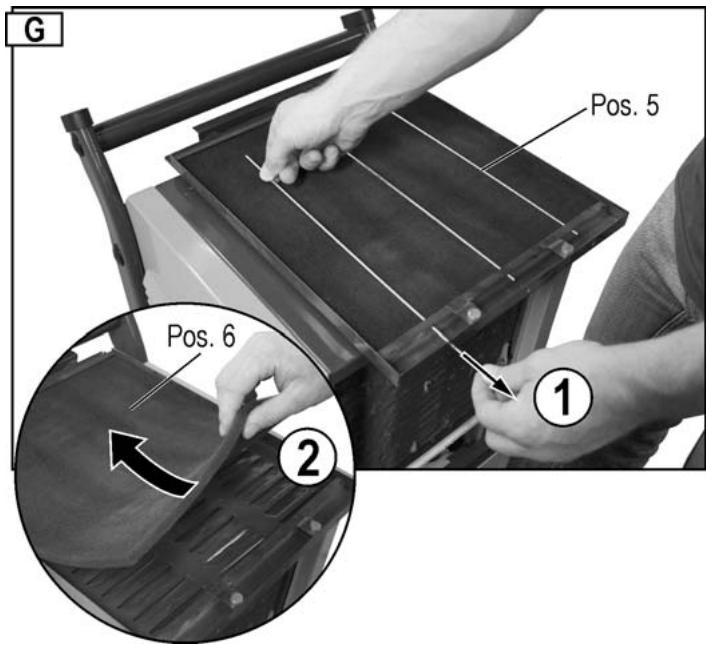 G

Pos. 5

Pos. 6

1

2