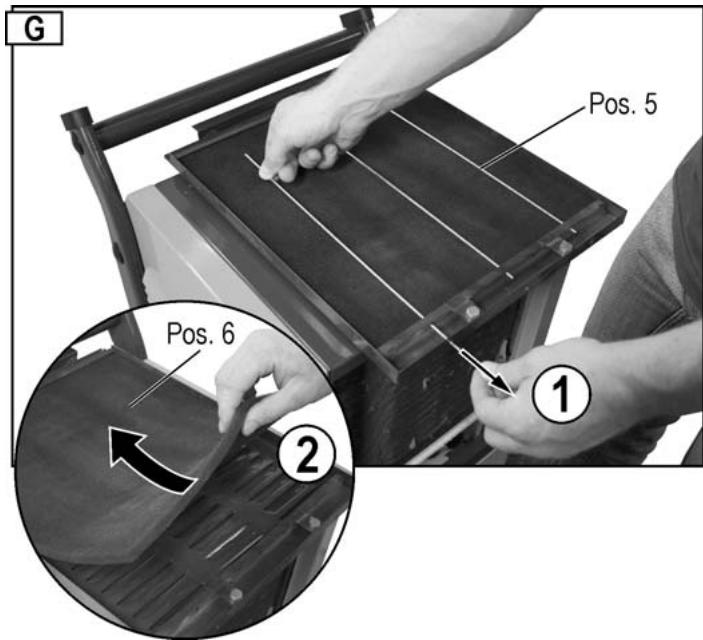 G

Pos. 5

Pos. 6

1

2