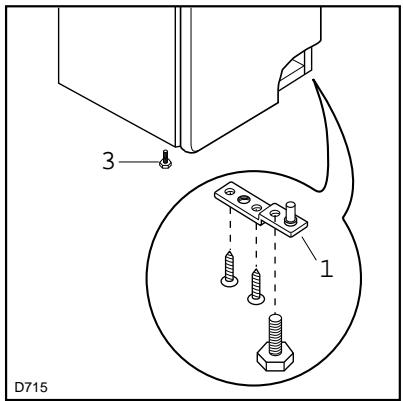 3

1

D715