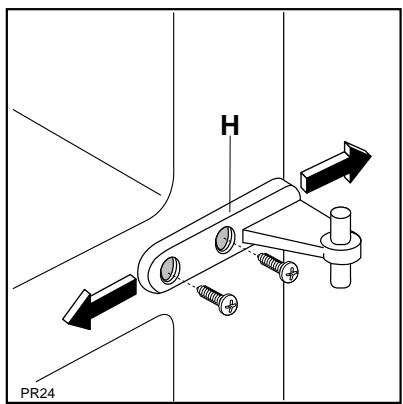 H

PR24