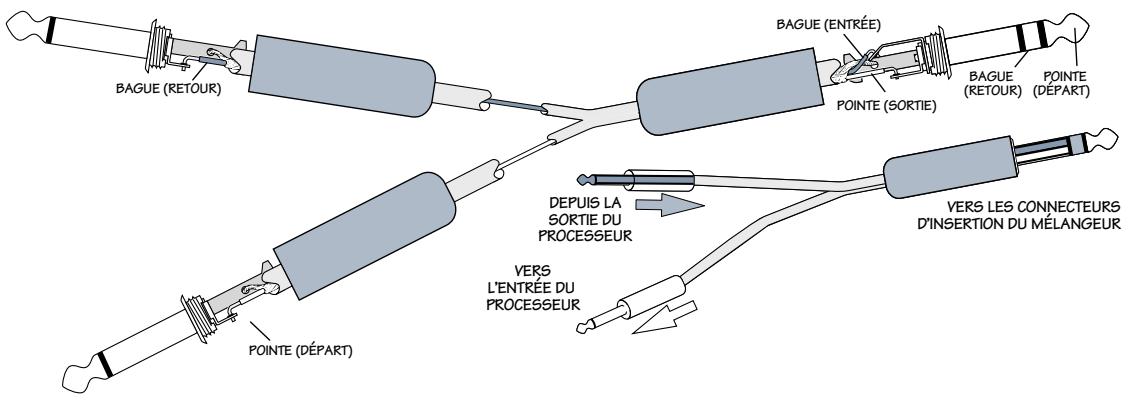 BAGUE (RETOUR)

BAGUE (ENTRÉE)

POINTE (SORTIE)

BAGUE (RETOUR)

POINTE (DÉPART)

DEPUIS LA SORTIE DU PROCESSEUR

VERS LES CONNECTEURS D'INSERTION DU MÉLANGEUR

VERS L'ENTRÉE DU PROCESSEUR

POINTE (DÉPART)