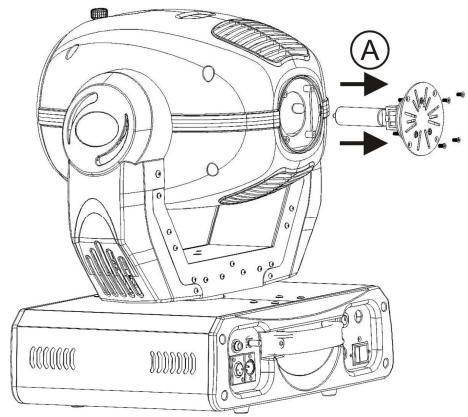 A